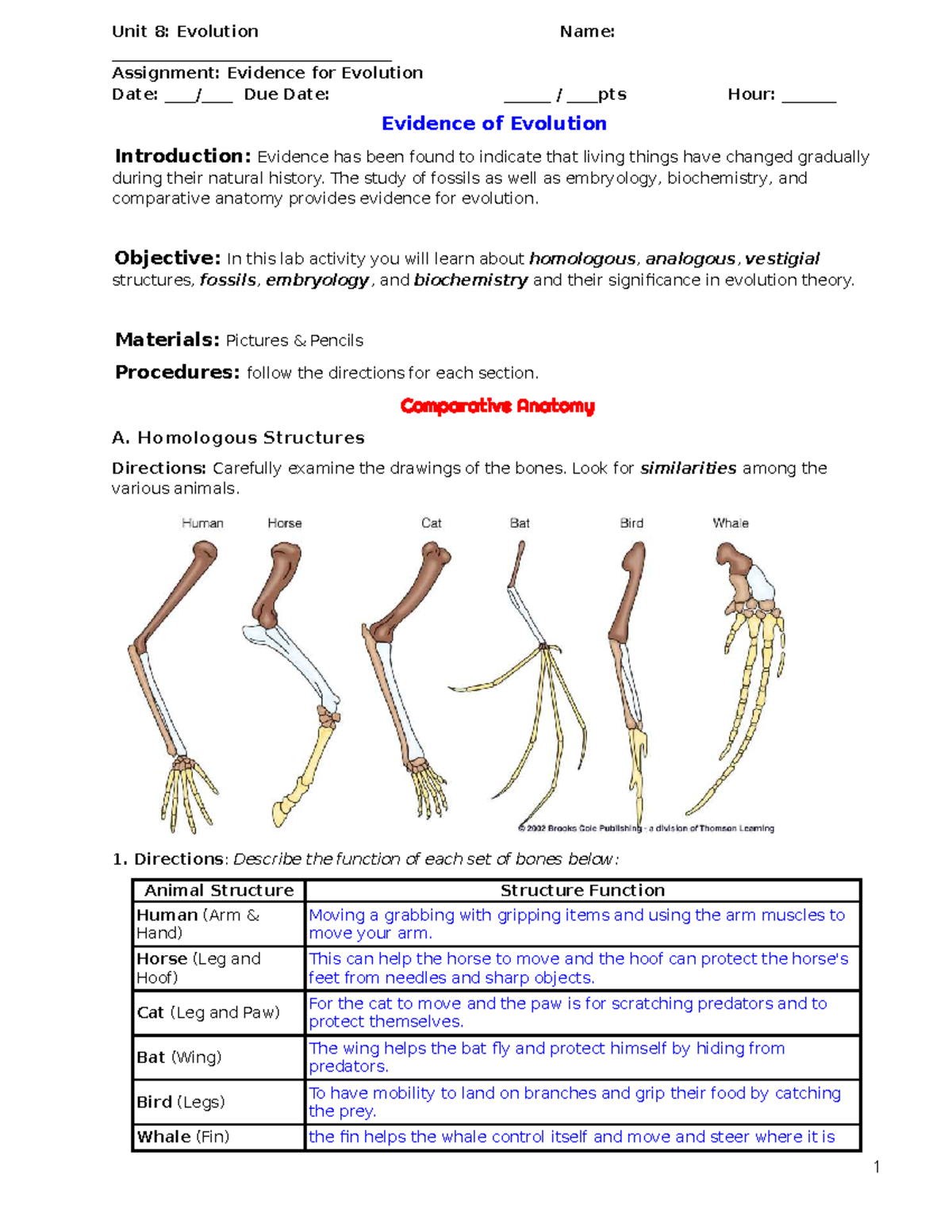 Unit 8: Evolution Name: ______________________________

Assignment: Evidence for Evolution
Date: ___/___ Due Date: _____ / ___pts Hour: ______

Evidence of Evolution

Introduction: Evidence has been found to indicate that living things have changed gradually during their natural history. The study of fossils as well as embryology, biochemistry, and comparative anatomy provides evidence for evolution.

Objective: In this lab activity you will learn about homologous, analogous, vestigial structures, fossils, embryology, and biochemistry and their significance in evolution theory.

Materials: Pictures & Pencils

Procedures: follow the directions for each section.

Comparative Anatomy

A. Homologous Structures

Directions: Carefully examine the drawings of the bones. Look for similarities among the various animals.

Human Horse Cat Bat Bird Whale

© 2002 Brooks Cole Publishing - a division of Thomson Learning

1. Directions: Describe the function of each set of bones below:

| Animal Structure | Structure Function |
|---|---|
| Human (Arm & Hand) | Moving a grabbing with gripping items and using the arm muscles to move your arm. |
| Horse (Leg and Hoof) | This can help the horse to move and the hoof can protect the horse's feet from needles and sharp objects. |
| Cat (Leg and Paw) | For the cat to move and the paw is for scratching predators and to protect themselves. |
| Bat (Wing) | The wing helps the bat fly and protect himself by hiding from predators. |
| Bird (Legs) | To have mobility to land on branches and grip their food by catching the prey. |
| Whale (Fin) | the fin helps the whale control itself and move and steer where it is |

1